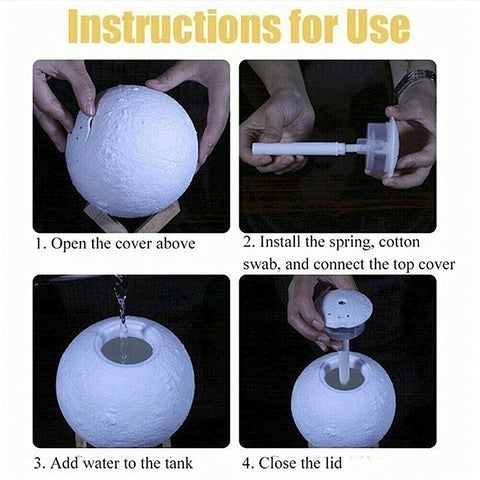 Instructions for Use

1. Open the cover above

2. Install the spring, cotton swab, and connect the top cover

3. Add water to the tank

4. Close the lid