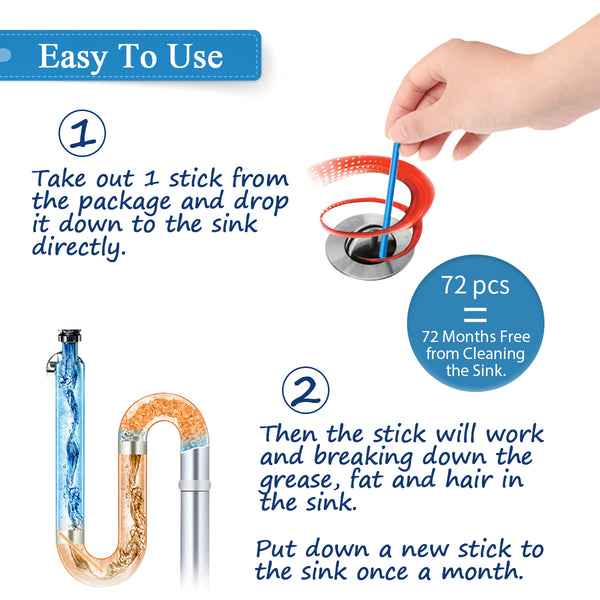 Easy To Use

1

Take out 1 stick from the package and drop it down to the sink directly.

72 pcs
=
72 Months Free from Cleaning the Sink.

2

Then the stick will work and breaking down the grease, fat and hair in the sink.

Put down a new stick to the sink once a month.