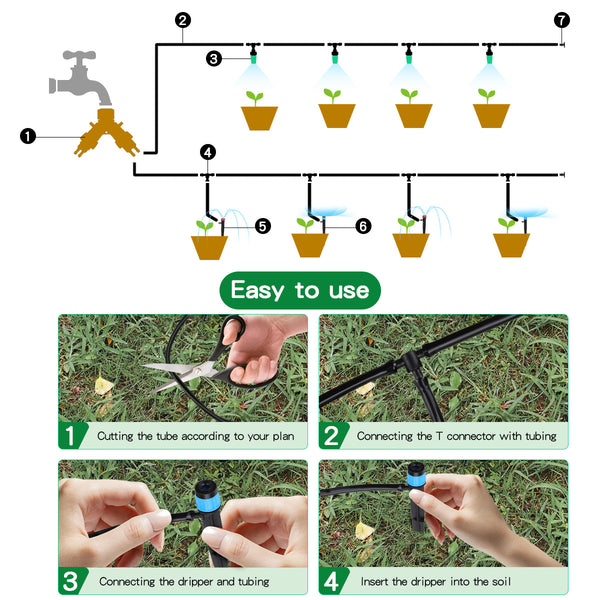 2
7
3
1
4
5
6

Easy to use

1 Cutting the tube according to your plan

2 Connecting the T connector with tubing

3 Connecting the dripper and tubing

4 Insert the dripper into the soil