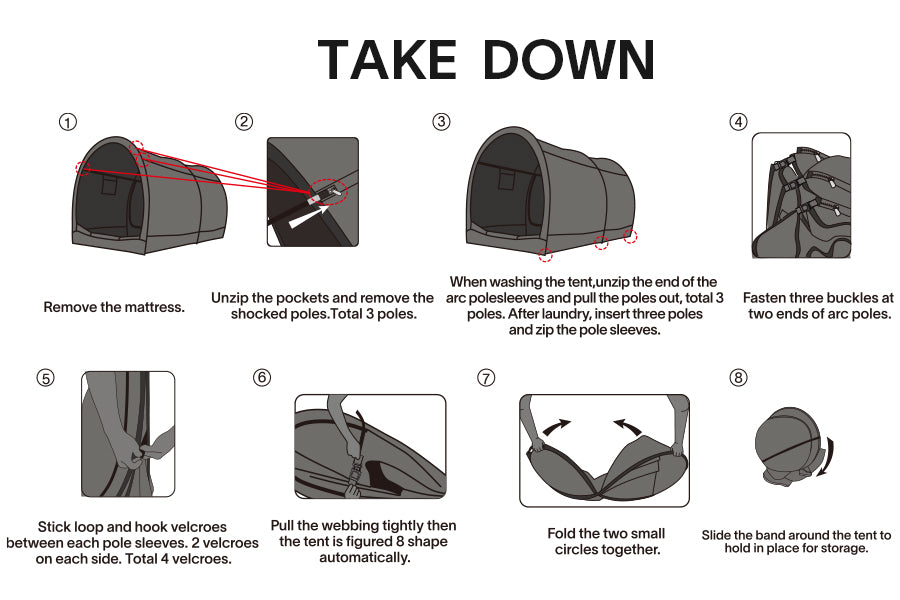 TAKE DOWN

①

Remove the mattress.

②

Unzip the pockets and remove the shocked poles.Total 3 poles.

③

When washing the tent,unzip the end of the arc polesleeves and pull the poles out, total 3 poles. After laundry, insert three poles and zip the pole sleeves.

④

Fasten three buckles at two ends of arc poles.

⑤

Stick loop and hook velcroes between each pole sleeves. 2 velcroes on each side. Total 4 velcroes.

⑥

Pull the webbing tightly then the tent is figured 8 shape automatically.

⑦

Fold the two small circles together.

⑧

Slide the band around the tent to hold in place for storage.