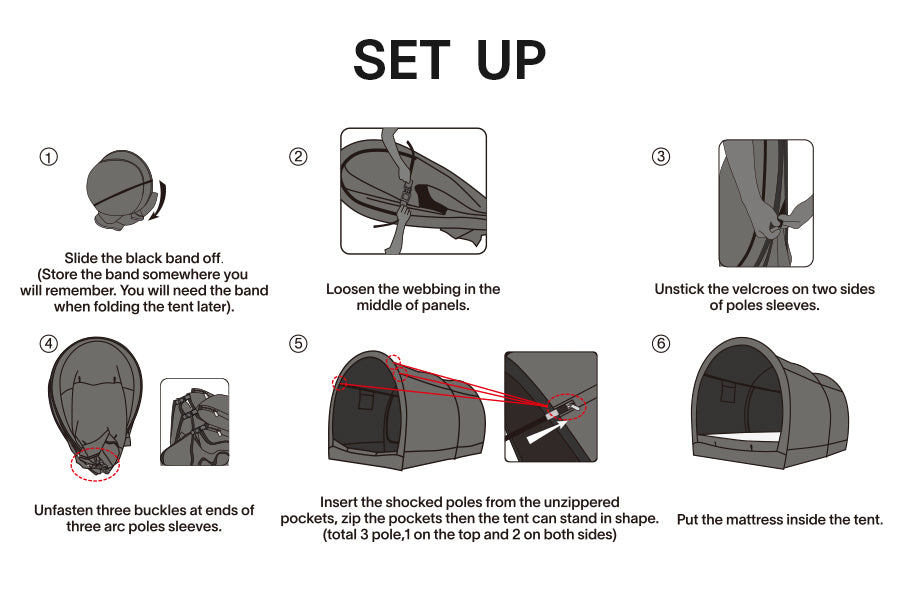 SET UP

①

Slide the black band off.
(Store the band somewhere you will remember. You will need the band when folding the tent later).

②

Loosen the webbing in the middle of panels.

③

Unstick the velcroes on two sides of poles sleeves.

④

Unfasten three buckles at ends of three arc poles sleeves.

⑤

Insert the shocked poles from the unzippered pockets, zip the pockets then the tent can stand in shape. (total 3 pole,1 on the top and 2 on both sides)

⑥

Put the mattress inside the tent.