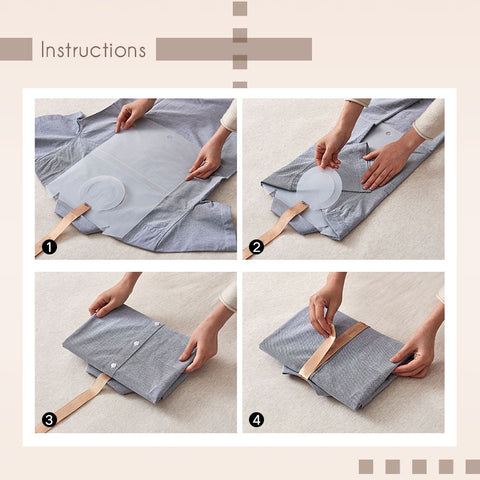 Instructions

1

2

3

4