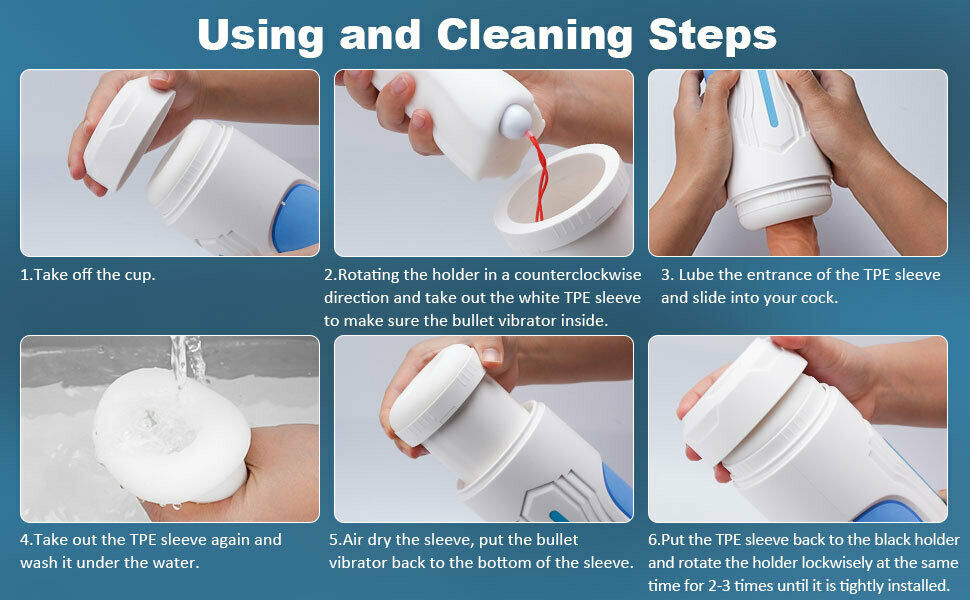 Using and Cleaning Steps

1.Take off the cup.

2.Rotating the holder in a counterclockwise direction and take out the white TPE sleeve to make sure the bullet vibrator inside.

3. Lube the entrance of the TPE sleeve and slide into your cock.

4.Take out the TPE sleeve again and wash it under the water.

5.Air dry the sleeve, put the bullet vibrator back to the bottom of the sleeve.

6.Put the TPE sleeve back to the black holder and rotate the holder lockwisely at the same time for 2-3 times until it is tightly installed.