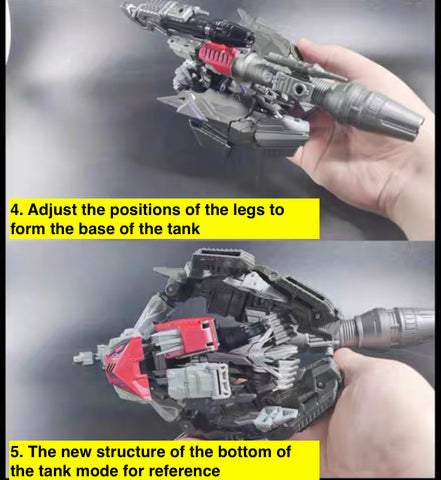 4. Adjust the positions of the legs to form the base of the tank

5. The new structure of the bottom of the tank mode for reference