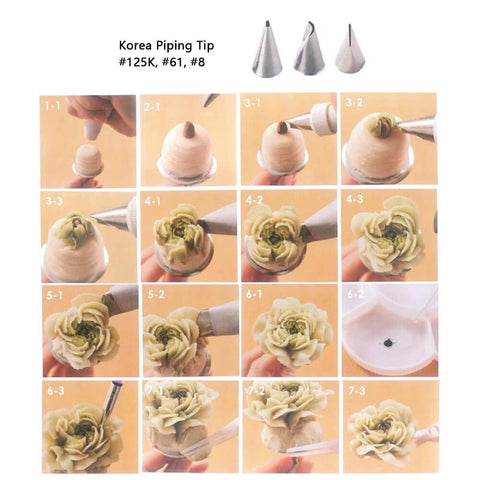 Korea Piping Tip
#125K, #61, #8

1-1

2-1

3-1

3-2

3-3

4-1

4-2

4-3

5-1

5-2

6-1

6-2

6-3

7-1

7-2

7-3