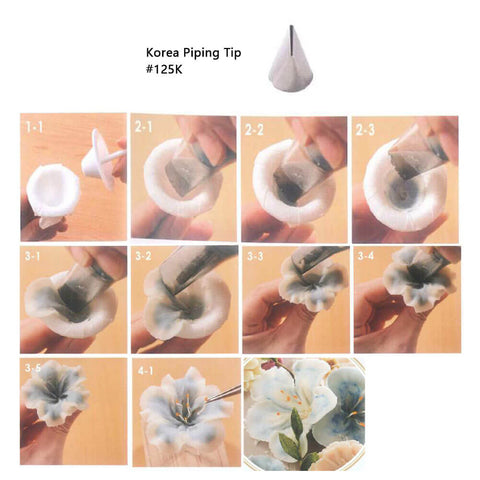 Korea Piping Tip
#125K

1-1

2-1

2-2

2-3

3-1

3-2

3-3

3-4

3-5

4-1