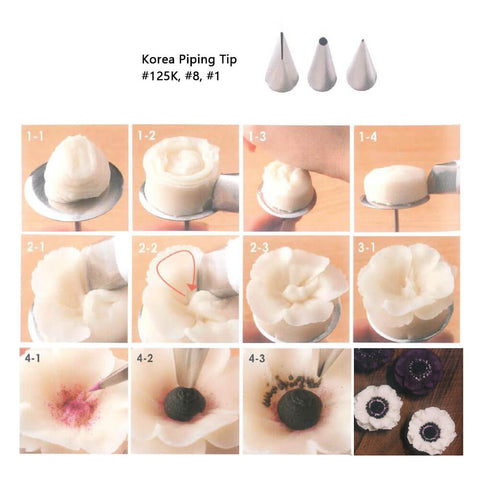 Korea Piping Tip
#125K, #8, #1

1-1

1-2

1-3

1-4

2-1

2-2

2-3

3-1

4-1

4-2

4-3