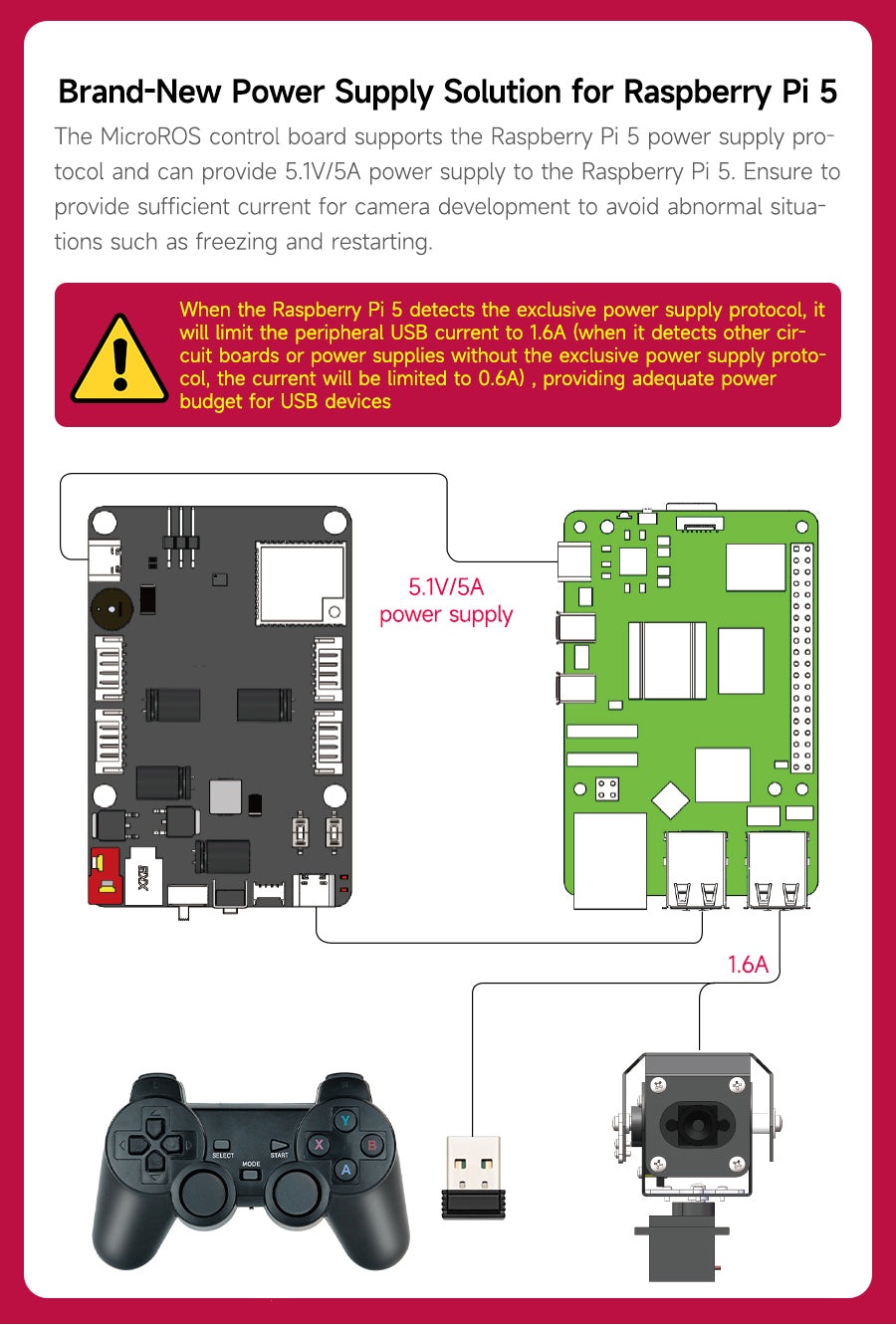 Brand-New Power Supply Solution for Raspberry Pi 5

The MicroROS control board supports the Raspberry Pi 5 power supply protocol and can provide 5.1V/5A power supply to the Raspberry Pi 5. Ensure to provide sufficient current for camera development to avoid abnormal situations such as freezing and restarting.

When the Raspberry Pi 5 detects the exclusive power supply protocol, it will limit the peripheral USB current to 1.6A (when it detects other circuit boards or power supplies without the exclusive power supply protocol, the current will be limited to 0.6A) , providing adequate power budget for USB devices

5.1V/5A
power supply

1.6A

SELECT
MODE
START
Y
X
B
A