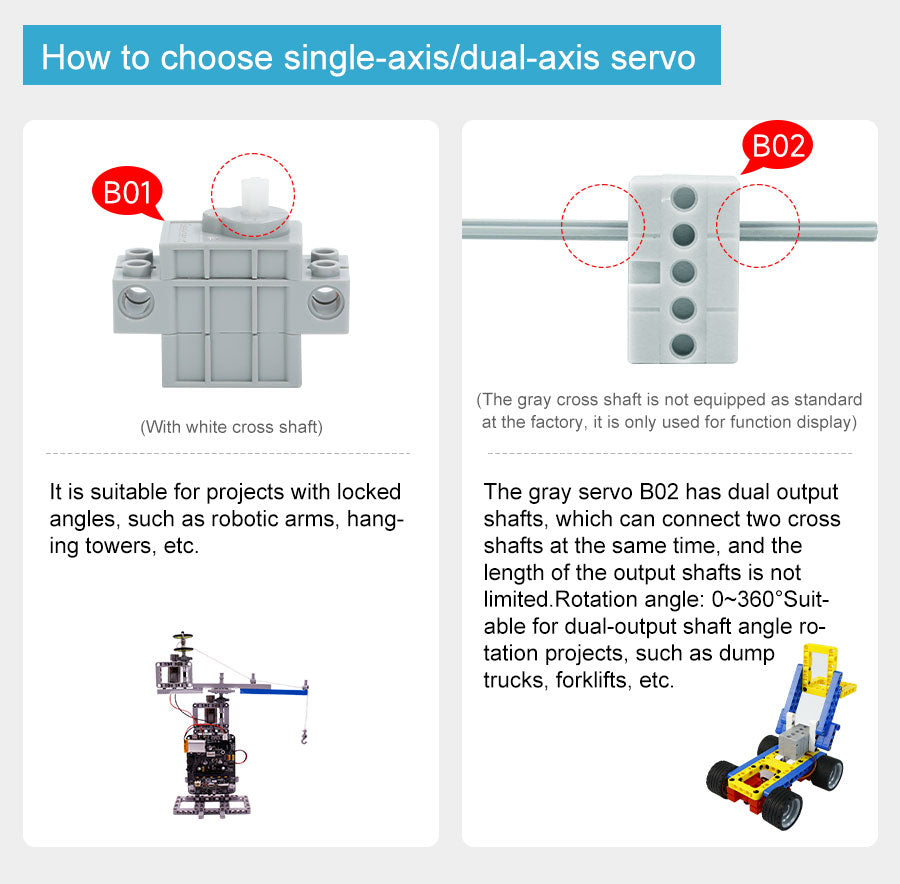 How to choose single-axis/dual-axis servo

B01

(With white cross shaft)

It is suitable for projects with locked angles, such as robotic arms, hanging towers, etc.

B02

(The gray cross shaft is not equipped as standard at the factory, it is only used for function display)

The gray servo B02 has dual output shafts, which can connect two cross shafts at the same time, and the length of the output shafts is not limited.Rotation angle: 0~360°Suitable for dual-output shaft angle rotation projects, such as dump trucks, forklifts, etc.