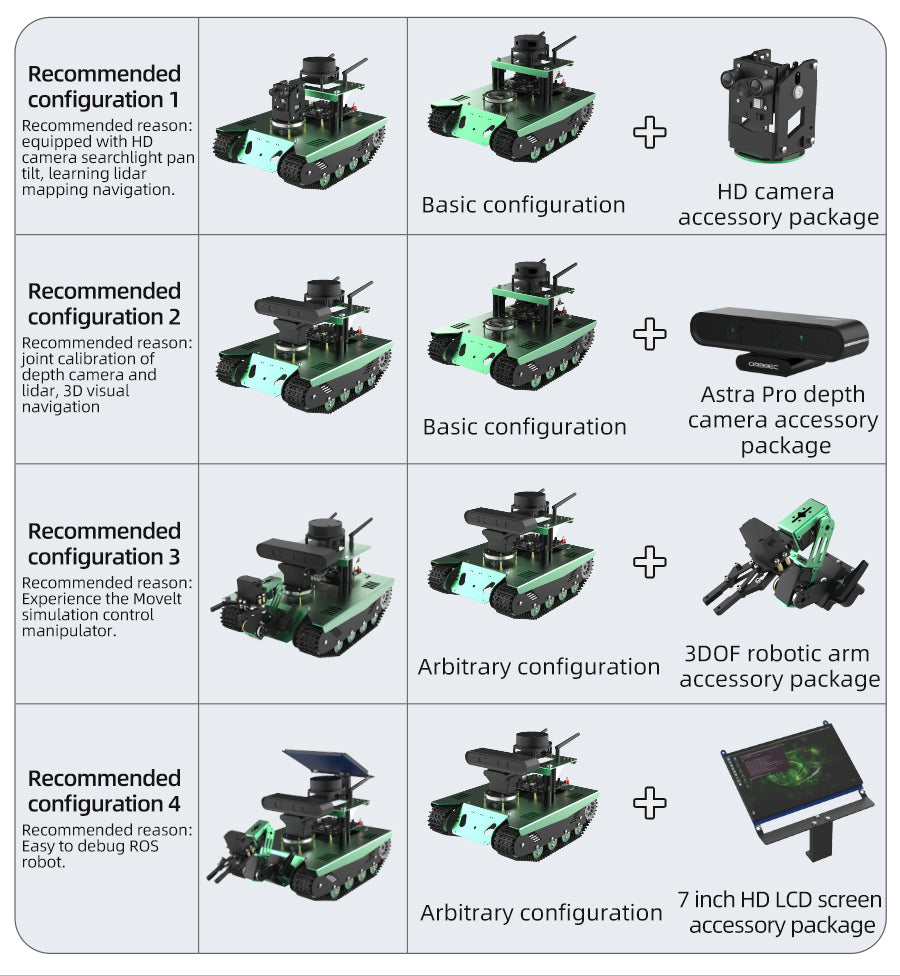 Recommended configuration 1
Recommended reason: equipped with HD camera searchlight pan tilt, learning lidar mapping navigation.

Basic configuration

HD camera accessory package

Recommended configuration 2
Recommended reason: joint calibration of depth camera and lidar, 3D visual navigation

Basic configuration

ORBBEC

Astra Pro depth camera accessory package

Recommended configuration 3
Recommended reason: Experience the MoveIt simulation control manipulator.

Arbitrary configuration

3DOF robotic arm accessory package

Recommended configuration 4
Recommended reason: Easy to debug ROS robot.

Arbitrary configuration

7 inch HD LCD screen accessory package