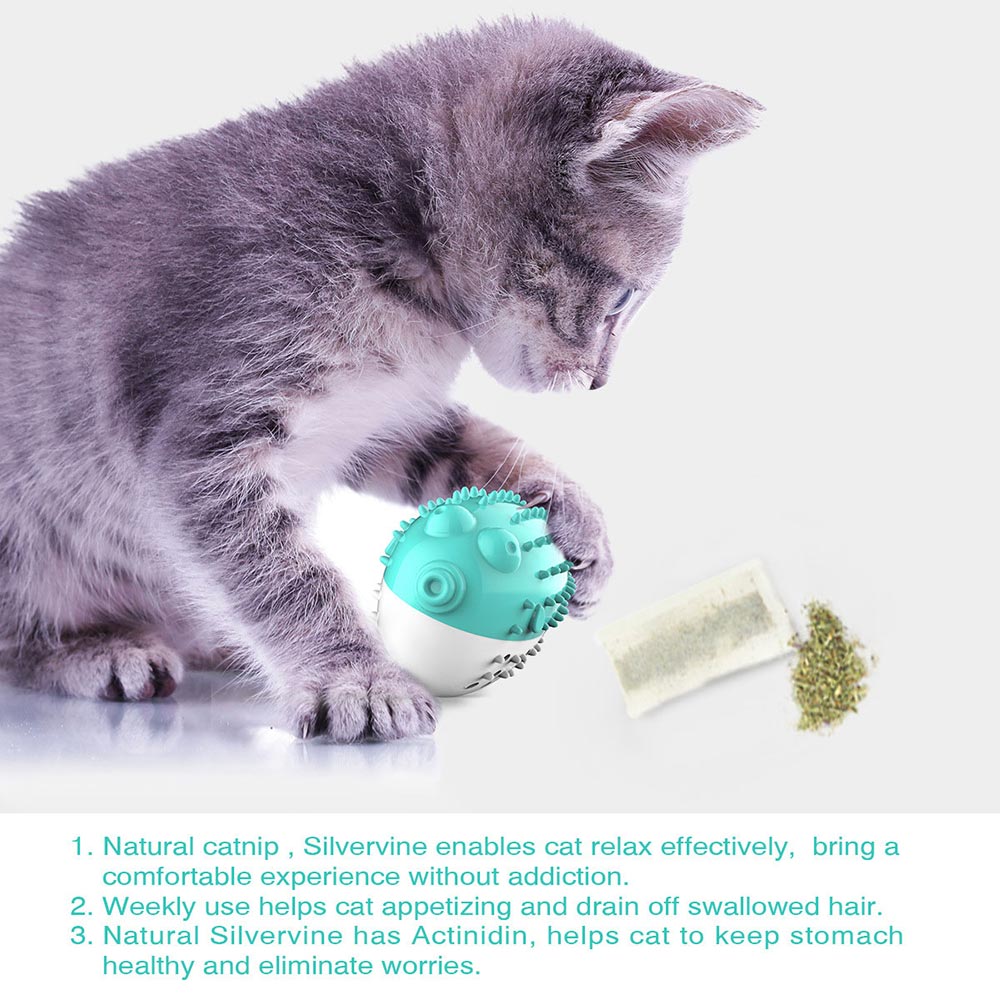 1. Natural catnip , Silvervine enables cat relax effectively, bring a comfortable experience without addiction.
2. Weekly use helps cat appetizing and drain off swallowed hair.
3. Natural Silvervine has Actinidin, helps cat to keep stomach healthy and eliminate worries.