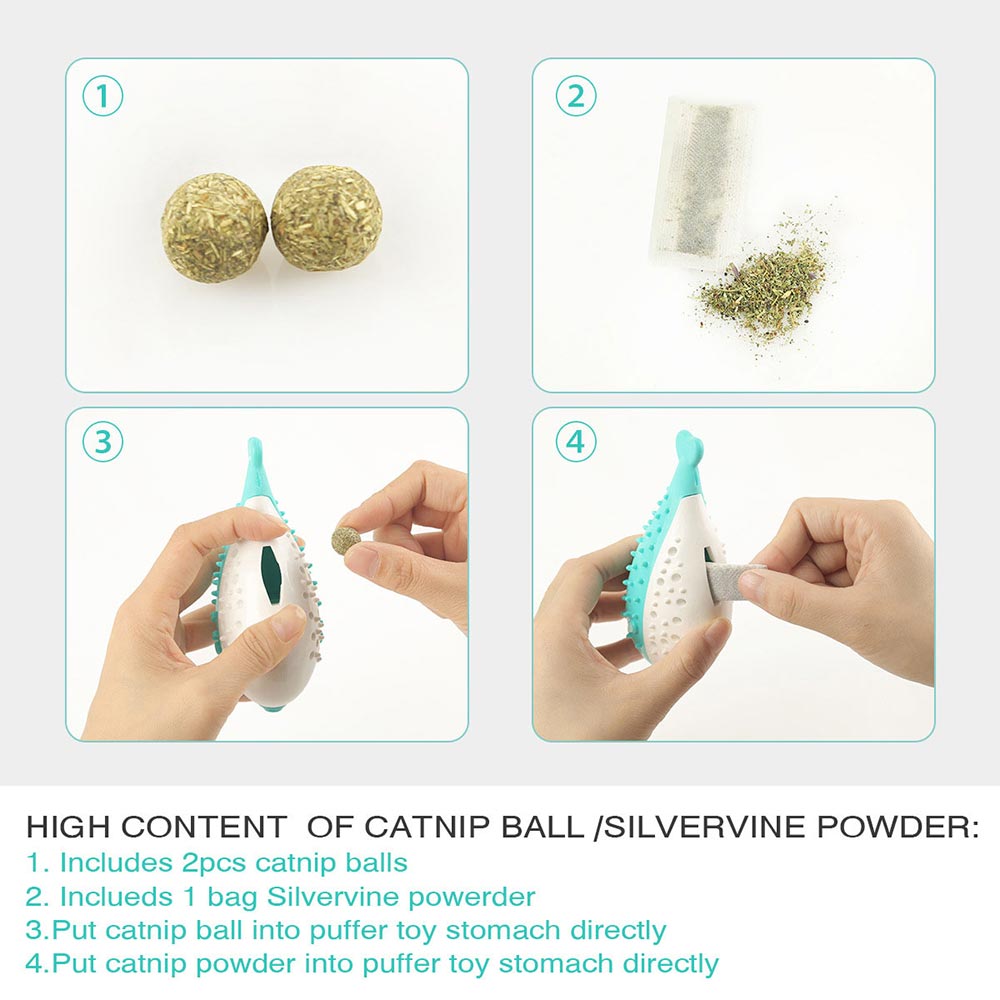 ①

②

③

④

HIGH CONTENT  OF CATNIP BALL /SILVERVINE POWDER:
1. Includes 2pcs catnip balls
2. Inclueds 1 bag Silvervine powerder
3.Put catnip ball into puffer toy stomach directly
4.Put catnip powder into puffer toy stomach directly