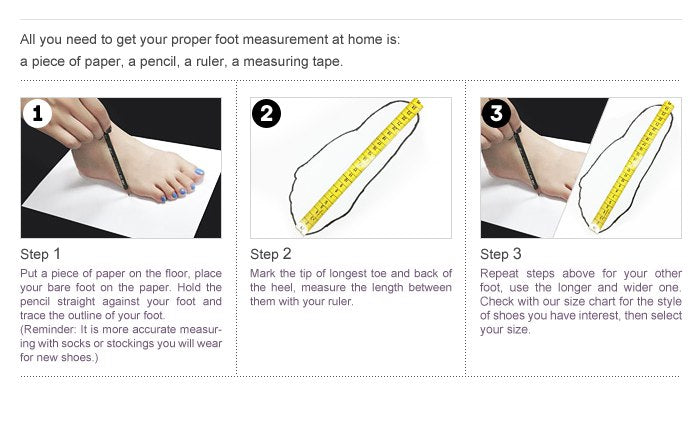 All you need to get your proper foot measurement at home is:
a piece of paper, a pencil, a ruler, a measuring tape.

1

Step 1
Put a piece of paper on the floor, place your bare foot on the paper. Hold the pencil straight against your foot and trace the outline of your foot.
(Reminder: It is more accurate measuring with socks or stockings you will wear for new shoes.)

2

Step 2
Mark the tip of longest toe and back of the heel, measure the length between them with your ruler.

3

Step 3
Repeat steps above for your other foot, use the longer and wider one. Check with our size chart for the style of shoes you have interest, then select your size.