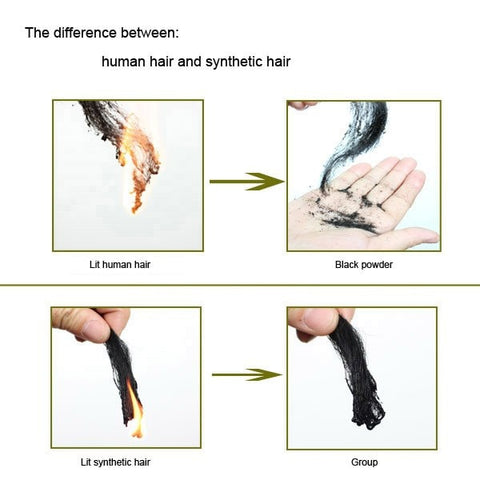 The difference between:

human hair and synthetic hair

Lit human hair

Black powder

Lit synthetic hair

Group