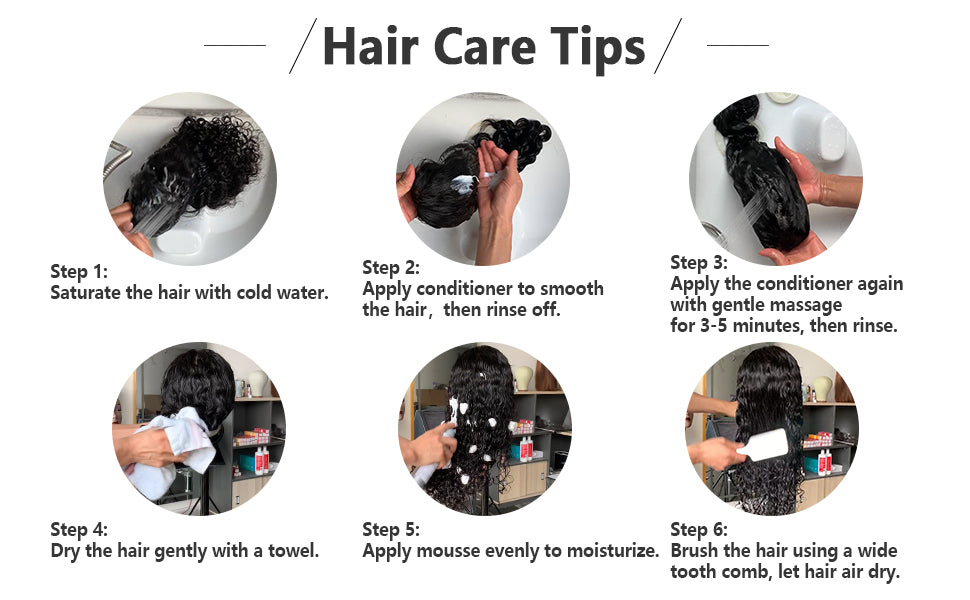 Hair Care Tips

Step 1:
Saturate the hair with cold water.

Step 2:
Apply conditioner to smooth the hair， then rinse off.

Step 3:
Apply the conditioner again with gentle massage for 3-5 minutes, then rinse.

Step 4:
Dry the hair gently with a towel.

Step 5:
Apply mousse evenly to moisturize.

Step 6:
Brush the hair using a wide tooth comb, let hair air dry.