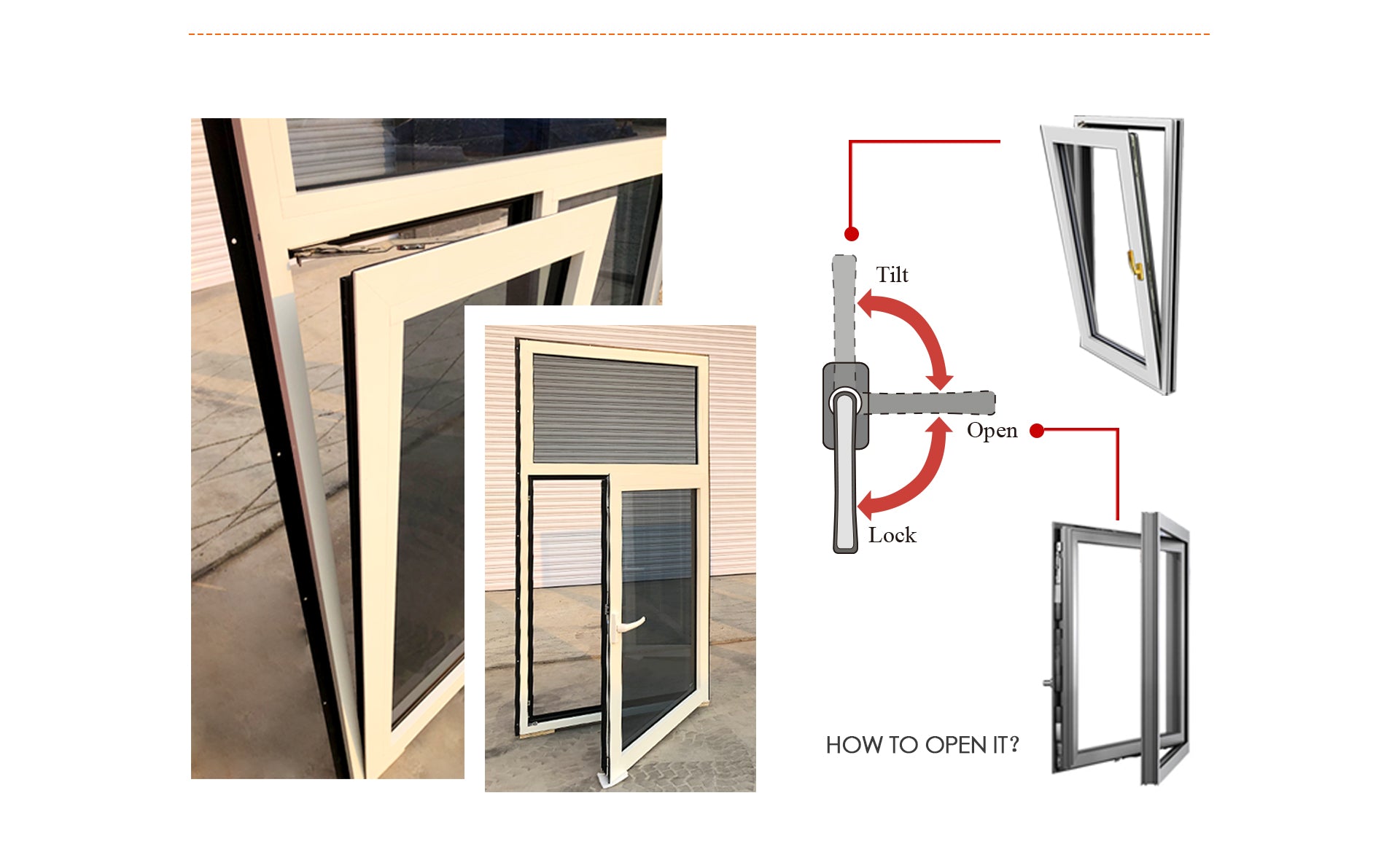 Tilt

Open

Lock

HOW TO OPEN IT?