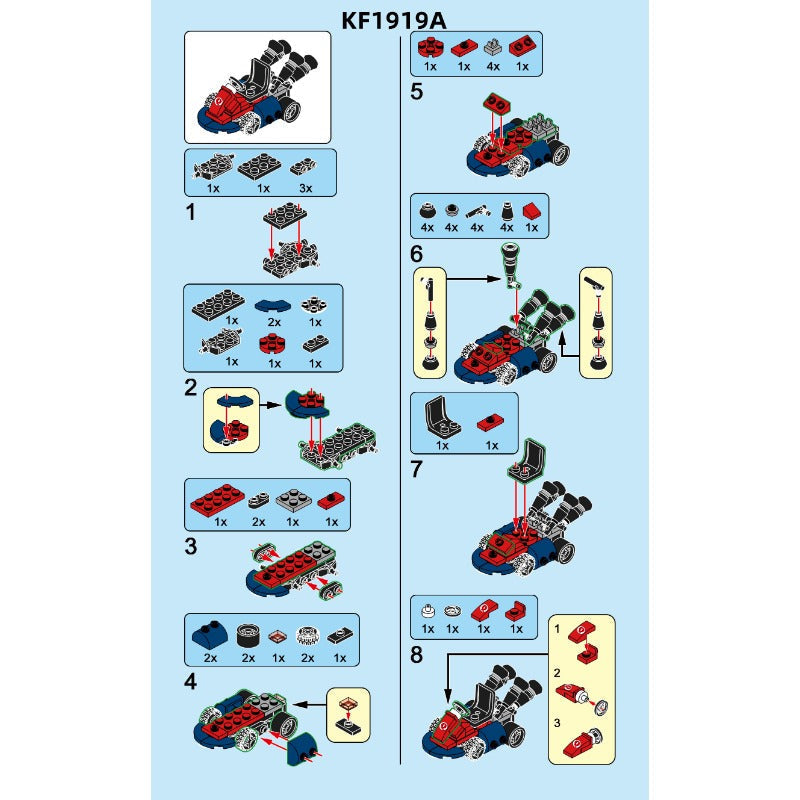 KF1919A

1x 1x 3x

1

1x 2x 1x
1x 1x 1x

2

1x 2x 1x 1x

3

2x 2x 1x 2x 1x

4

1x 1x 4x 1x

5

4x 4x 4x 4x 1x

6

1x 1x

7

1x 1x 1x 1x

8

1
2
3