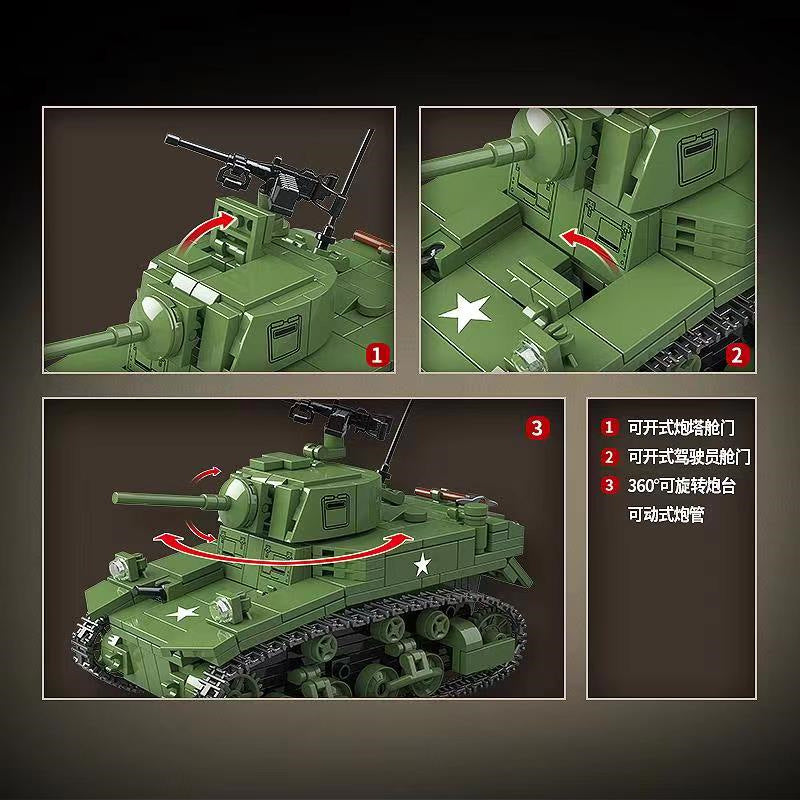 1

2

3

1 可开式炮塔舱门
2 可开式驾驶员舱门
3 360°可旋转炮台
可动式炮管