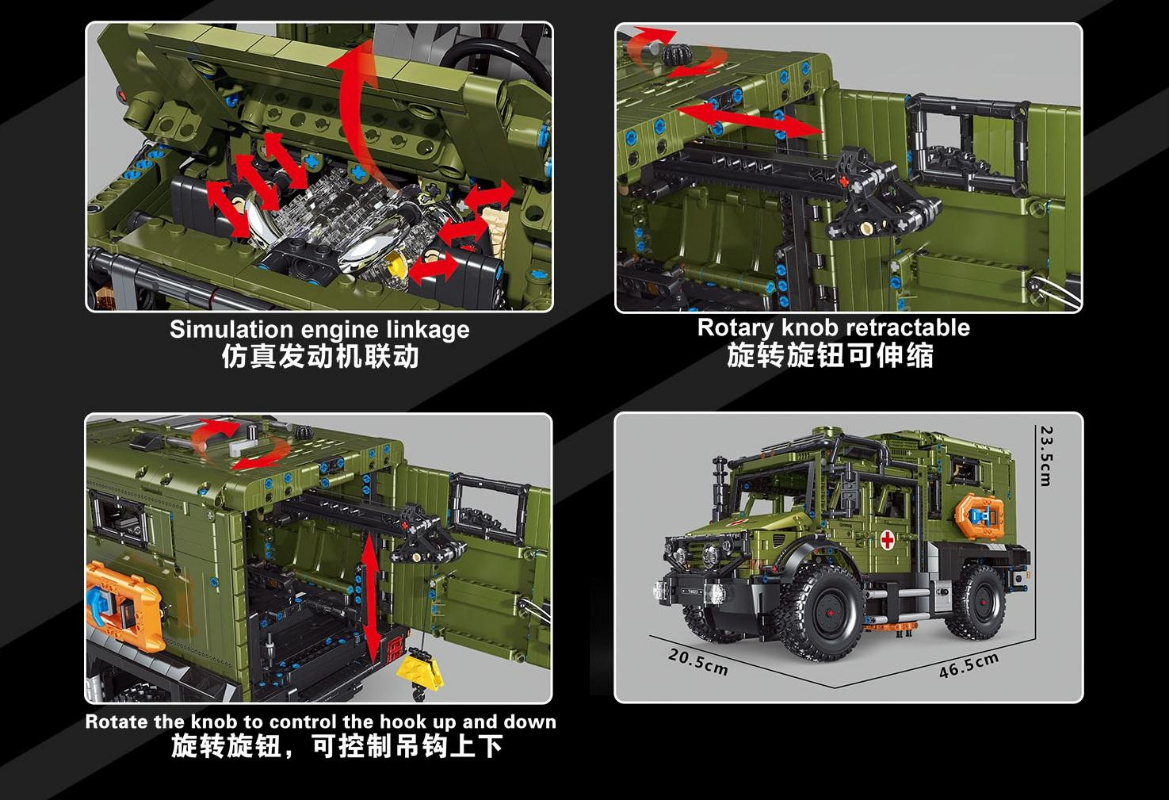 Simulation engine linkage
仿真发动机联动

Rotary knob retractable
旋转旋钮可伸缩

Rotate the knob to control the hook up and down
旋转旋钮，可控制吊钩上下

23.5cm

20.5cm

46.5cm