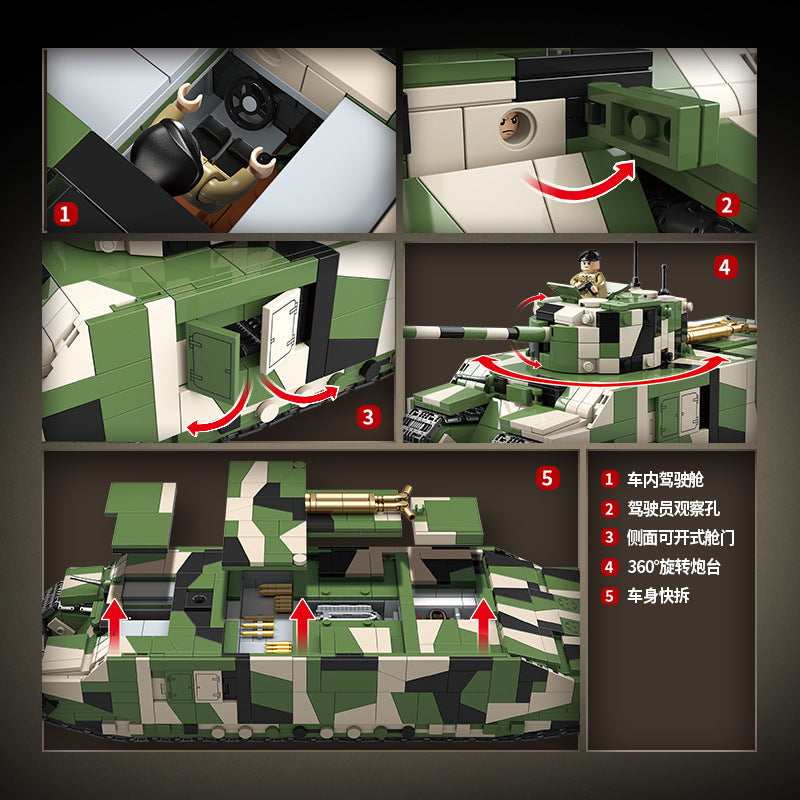 1

2

3

4

5

1 车内驾驶舱
2 驾驶员观察孔
3 侧面可开式舱门
4 360°旋转炮台
5 车身快拆