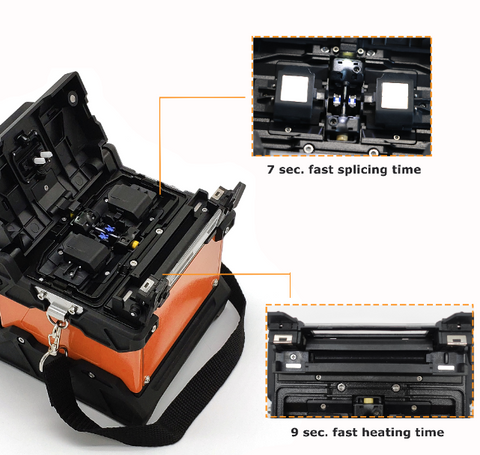 7 sec. fast splicing time

9 sec. fast heating time