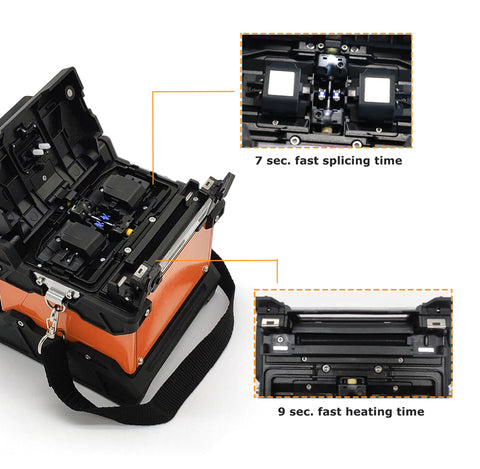 7 sec. fast splicing time

9 sec. fast heating time