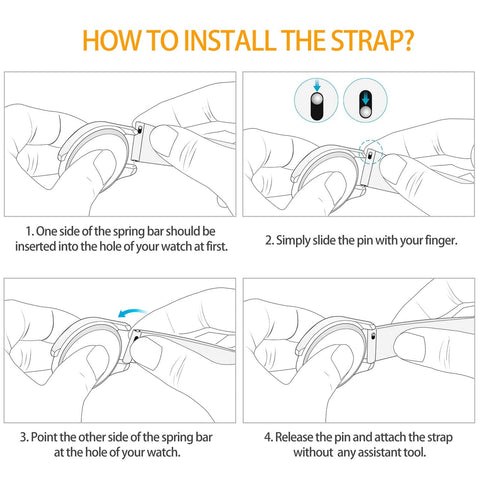 HOW TO INSTALL THE STRAP?

1. One side of the spring bar should be inserted into the hole of your watch at first.

2. Simply slide the pin with your finger.

3. Point the other side of the spring bar at the hole of your watch.

4. Release the pin and attach the strap without any assistant tool.