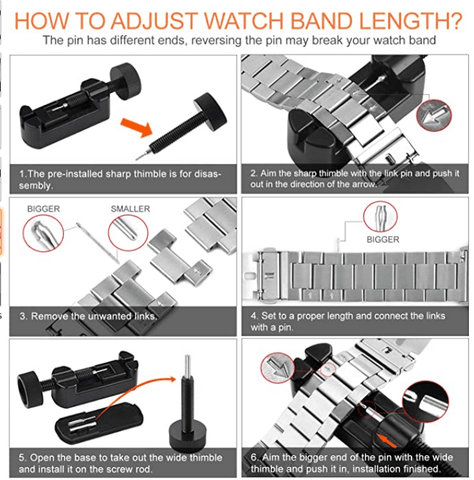 HOW TO ADJUST WATCH BAND LENGTH?
The pin has different ends, reversing the pin may break your watch band

1.The pre-installed sharp thimble is for disassembly.

2. Aim the sharp thimble with the link pin and push it out in the direction of the arrow.

BIGGER
SMALLER

3. Remove the unwanted links.

BIGGER

4. Set to a proper length and connect the links with a pin.

5. Open the base to take out the wide thimble and install it on the screw rod.

6. Aim the bigger end of the pin with the wide thimble and push it in, installation finished.