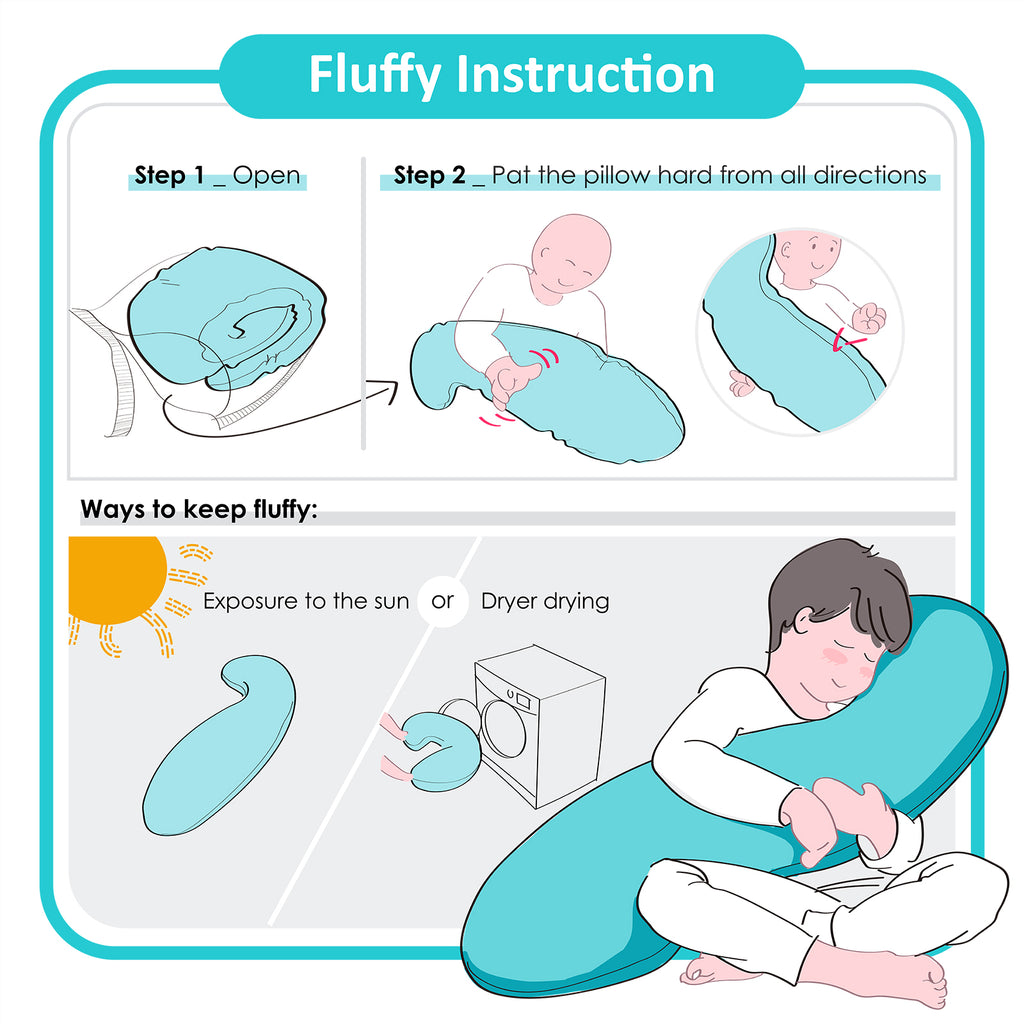 Fluffy Instruction

Step 1 _ Open

Step 2 _ Pat the pillow hard from all directions

Ways to keep fluffy:

Exposure to the sun or Dryer drying