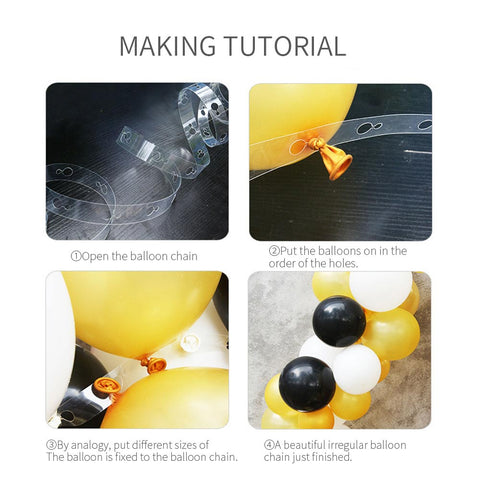 MAKING TUTORIAL

①Open the balloon chain

②Put the balloons on in the order of the holes.

③By analogy, put different sizes of The balloon is fixed to the balloon chain.

④A beautiful irregular balloon chain just finished.