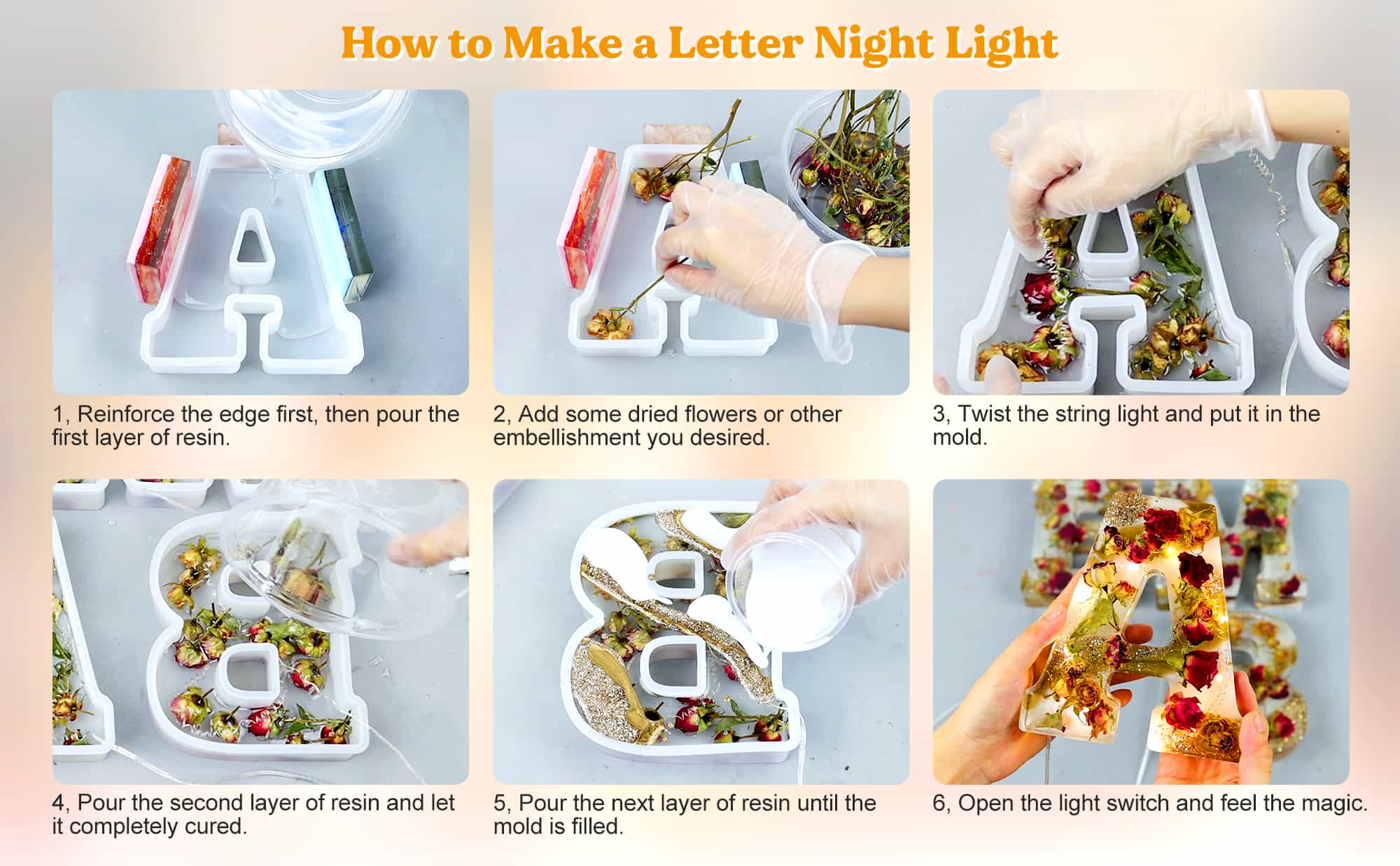 How to Make a Letter Night Light

1, Reinforce the edge first, then pour the first layer of resin.

2, Add some dried flowers or other embellishment you desired.

3, Twist the string light and put it in the mold.

4, Pour the second layer of resin and let it completely cured.

5, Pour the next layer of resin until the mold is filled.

6, Open the light switch and feel the magic.