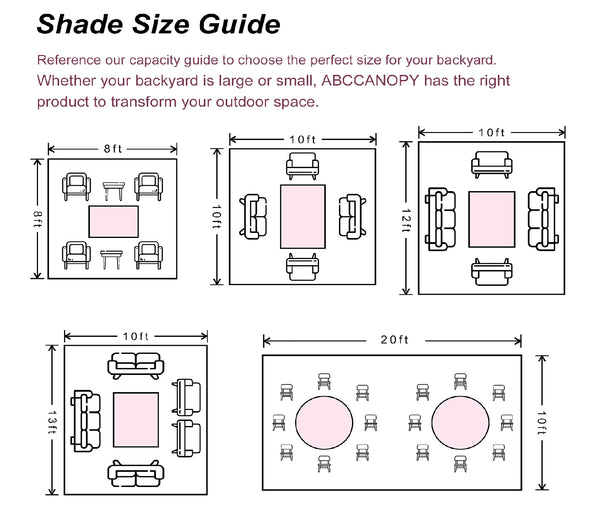 Shade Size Guide

Reference our capacity guide to choose the perfect size for your backyard. Whether your backyard is large or small, ABCCANOPY has the right product to transform your outdoor space.

8ft
8ft

10ft
10ft

10ft
12ft

10ft
13ft

20ft
10ft