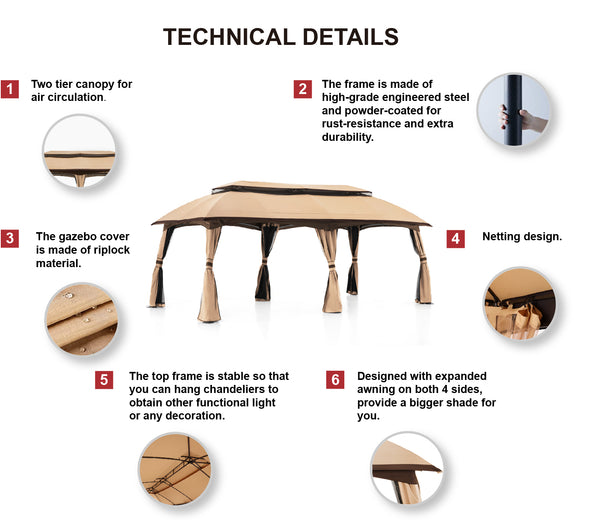 TECHNICAL DETAILS

1 Two tier canopy for air circulation.

2 The frame is made of high-grade engineered steel and powder-coated for rust-resistance and extra durability.

3 The gazebo cover is made of riplock material.

4 Netting design.

5 The top frame is stable so that you can hang chandeliers to obtain other functional light or any decoration.

6 Designed with expanded awning on both 4 sides, provide a bigger shade for you.