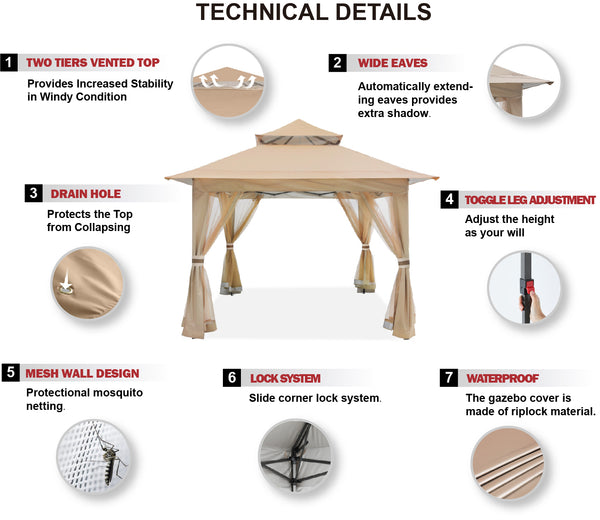 TECHNICAL DETAILS

1 TWO TIERS VENTED TOP
Provides Increased Stability in Windy Condition

2 WIDE EAVES
Automatically extending eaves provides extra shadow.

3 DRAIN HOLE
Protects the Top from Collapsing

4 TOGGLE LEG ADJUSTMENT
Adjust the height as your will

5 MESH WALL DESIGN
Protectional mosquito netting.

6 LOCK SYSTEM
Slide corner lock system.

7 WATERPROOF
The gazebo cover is made of riplock material.