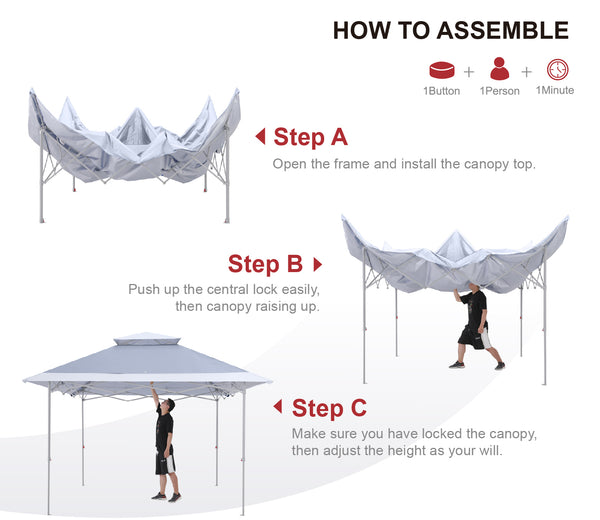 HOW TO ASSEMBLE

1Button + 1Person + 1Minute

Step A
Open the frame and install the canopy top.

Step B
Push up the central lock easily, then canopy raising up.

Step C
Make sure you have locked the canopy, then adjust the height as your will.