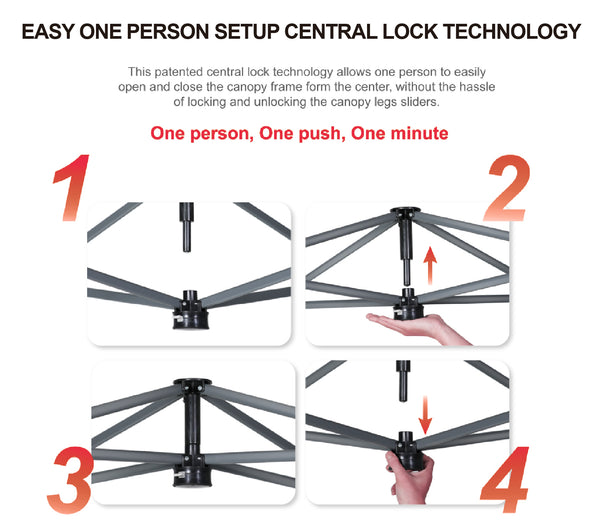 EASY ONE PERSON SETUP CENTRAL LOCK TECHNOLOGY

This patented central lock technology allows one person to easily open and close the canopy frame form the center, without the hassle of locking and unlocking the canopy legs sliders.

One person, One push, One minute

1

2

3

4