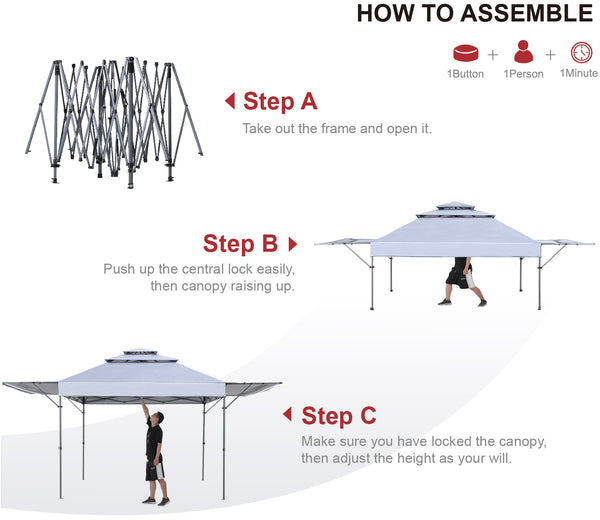 HOW TO ASSEMBLE

1Button + 1Person + 1Minute

Step A
Take out the frame and open it.

Step B
Push up the central lock easily, then canopy raising up.

Step C
Make sure you have locked the canopy, then adjust the height as your will.