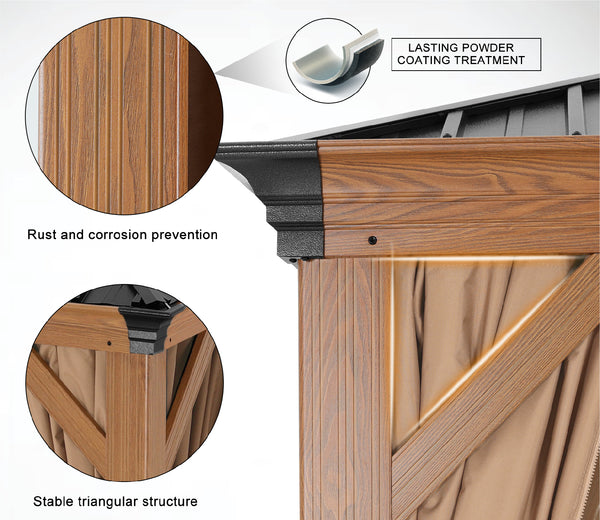 LASTING POWDER COATING TREATMENT

Rust and corrosion prevention

Stable triangular structure