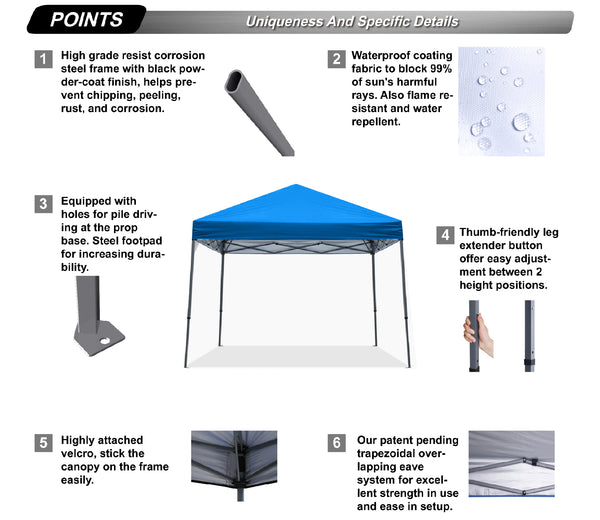 POINTS

Uniqueness And Specific Details

1 High grade resist corrosion steel frame with black powder-coat finish, helps prevent chipping, peeling, rust, and corrosion.

2 Waterproof coating fabric to block 99% of sun's harmful rays. Also flame resistant and water repellent.

3 Equipped with holes for pile driving at the prop base. Steel footpad for increasing durability.

4 Thumb-friendly leg extender button offer easy adjustment between 2 height positions.

5 Highly attached velcro, stick the canopy on the frame easily.

6 Our patent pending trapezoidal overlapping eave system for excellent strength in use and ease in setup.