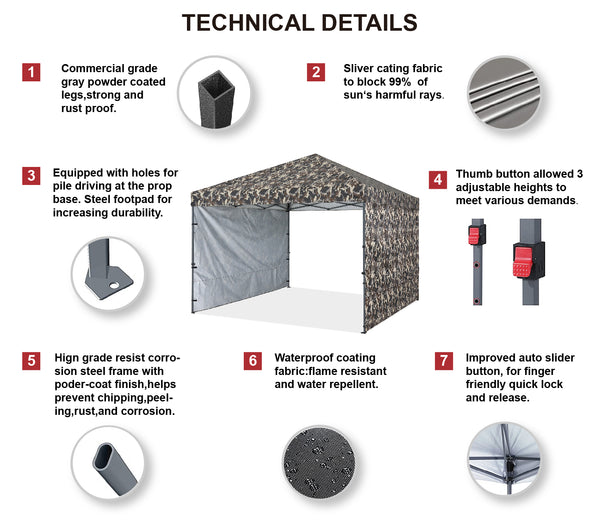 TECHNICAL DETAILS

1 Commercial grade gray powder coated legs,strong and rust proof.

2 Sliver cating fabric to block 99% of sun's harmful rays.

3 Equipped with holes for pile driving at the prop base. Steel footpad for increasing durability.

4 Thumb button allowed 3 adjustable heights to meet various demands.

5 Hign grade resist corrosion steel frame with poder-coat finish,helps prevent chipping,peeling,rust,and corrosion.

6 Waterproof coating fabric:flame resistant and water repellent.

7 Improved auto slider button, for finger friendly quick lock and release.