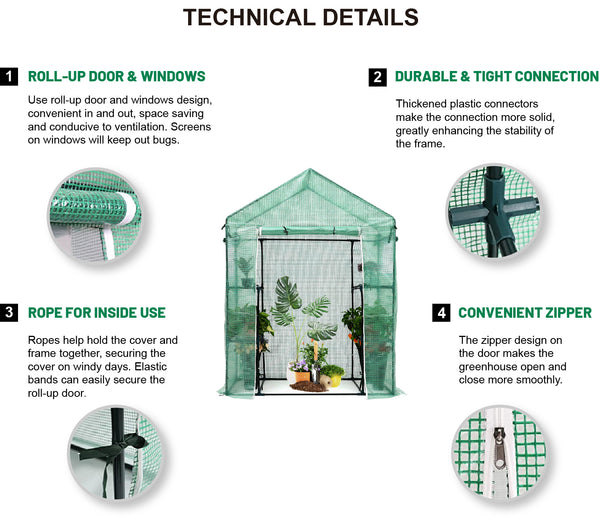 TECHNICAL DETAILS

1 ROLL-UP DOOR & WINDOWS

Use roll-up door and windows design, convenient in and out, space saving and conducive to ventilation. Screens on windows will keep out bugs.

2 DURABLE & TIGHT CONNECTION

Thickened plastic connectors make the connection more solid, greatly enhancing the stability of the frame.

3 ROPE FOR INSIDE USE

Ropes help hold the cover and frame together, securing the cover on windy days. Elastic bands can easily secure the roll-up door.

4 CONVENIENT ZIPPER

The zipper design on the door makes the greenhouse open and close more smoothly.