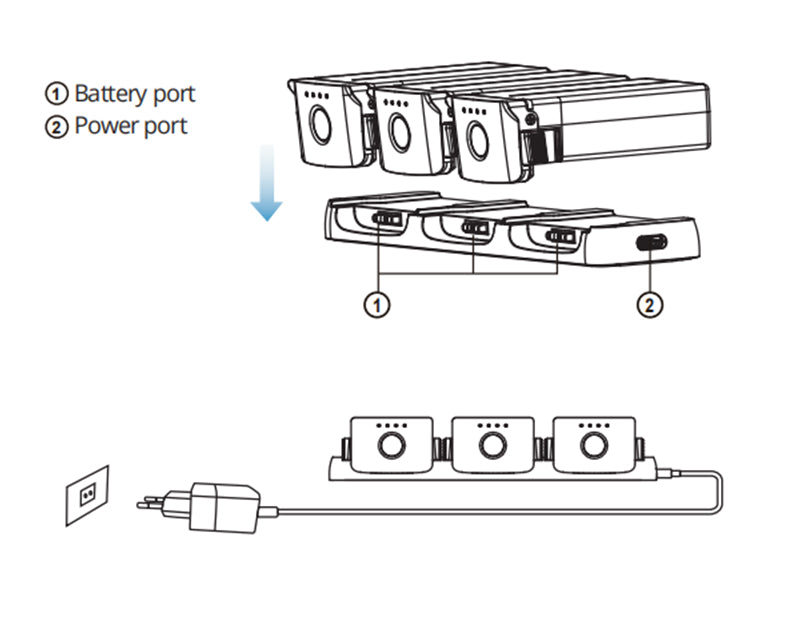 ① Battery port
② Power port

①

②