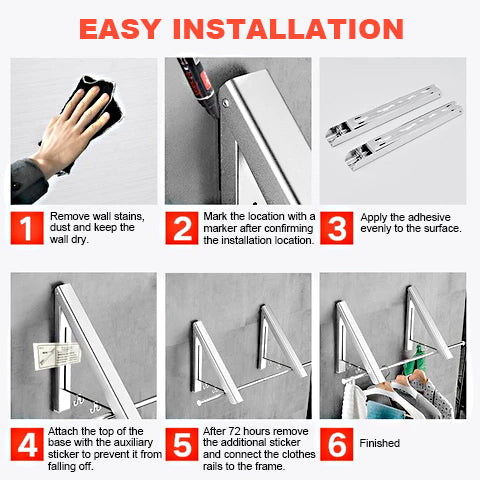 EASY INSTALLATION

1 Remove wall stains, dust and keep the wall dry.

2 Mark the location with a marker after confirming the installation location.

3 Apply the adhesive evenly to the surface.

4 Attach the top of the base with the auxiliary sticker to prevent it from falling off.

5 After 72 hours remove the additional sticker and connect the clothes rails to the frame.

6 Finished