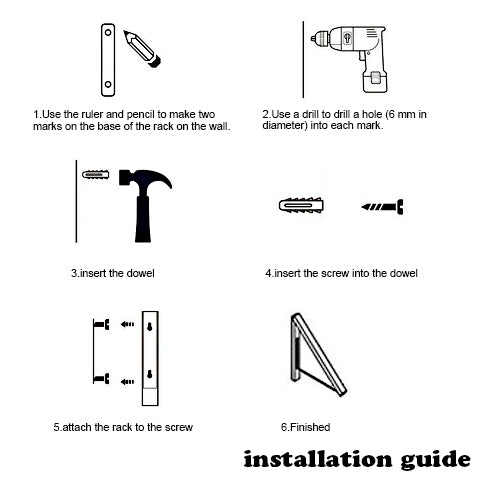 1.Use the ruler and pencil to make two marks on the base of the rack on the wall.

2.Use a drill to drill a hole (6 mm in diameter) into each mark.

3.insert the dowel

4.insert the screw into the dowel

5.attach the rack to the screw

6.Finished

installation guide