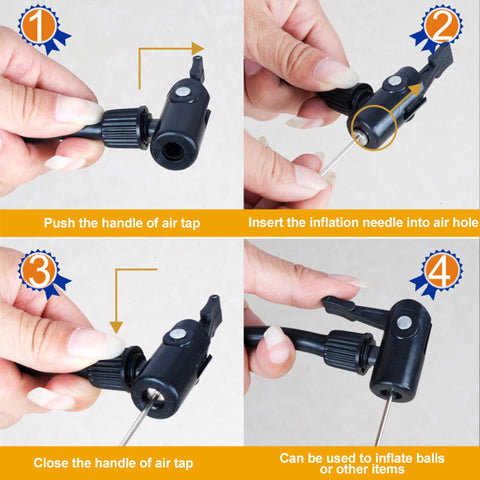 1

Push the handle of air tap

2

Insert the inflation needle into air hole

3

Close the handle of air tap

4

Can be used to inflate balls or other items