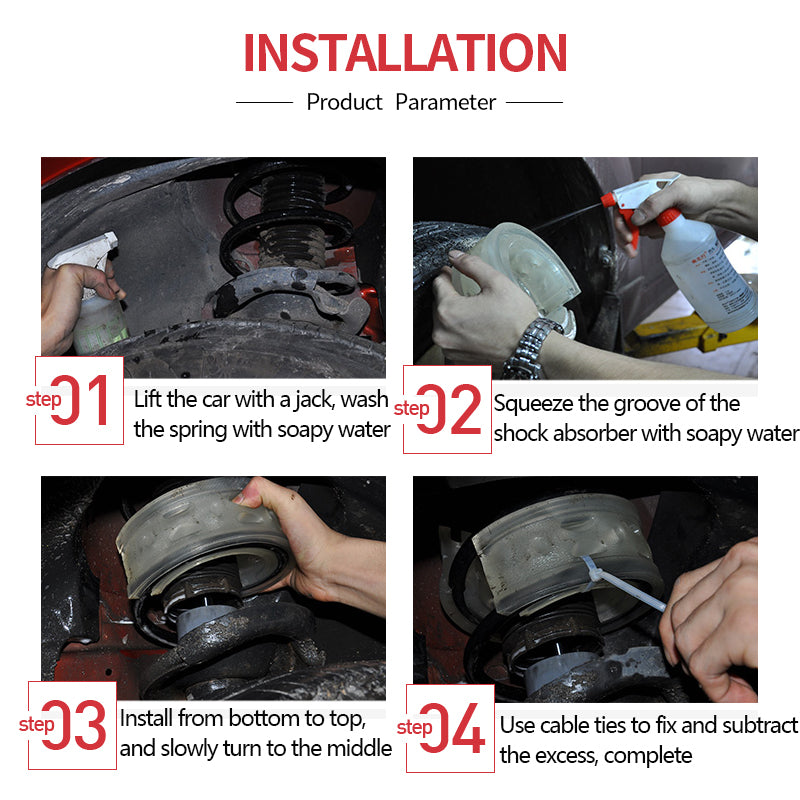 INSTALLATION

Product Parameter

step 01 Lift the car with a jack, wash the spring with soapy water

step 02 Squeeze the groove of the shock absorber with soapy water

step 03 Install from bottom to top, and slowly turn to the middle

step 04 Use cable ties to fix and subtract the excess, complete