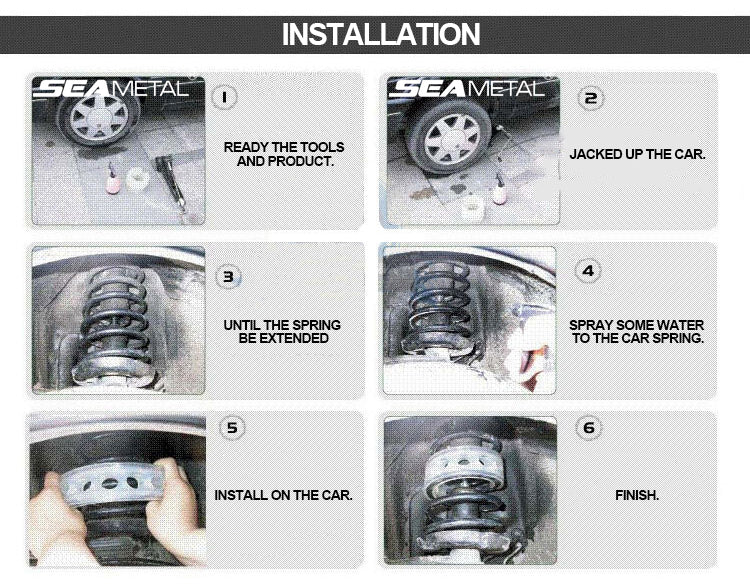 INSTALLATION

SEAMETAL

1

READY THE TOOLS AND PRODUCT.

SEAMETAL

2

JACKED UP THE CAR.

3

UNTIL THE SPRING BE EXTENDED

4

SPRAY SOME WATER TO THE CAR SPRING.

5

INSTALL ON THE CAR.

6

FINISH.