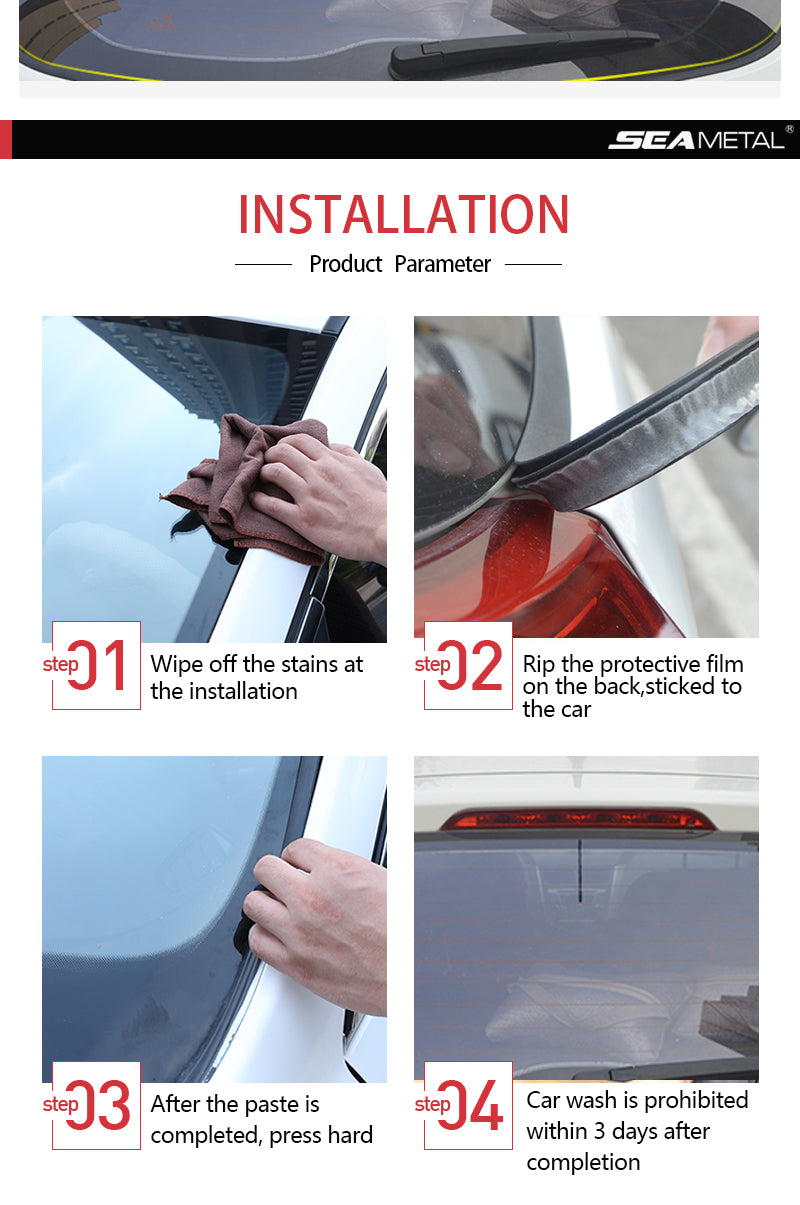 SEAMETAL®

INSTALLATION

Product Parameter

step 01 Wipe off the stains at the installation

step 02 Rip the protective film on the back,sticked to the car

step 03 After the paste is completed, press hard

step 04 Car wash is prohibited within 3 days after completion