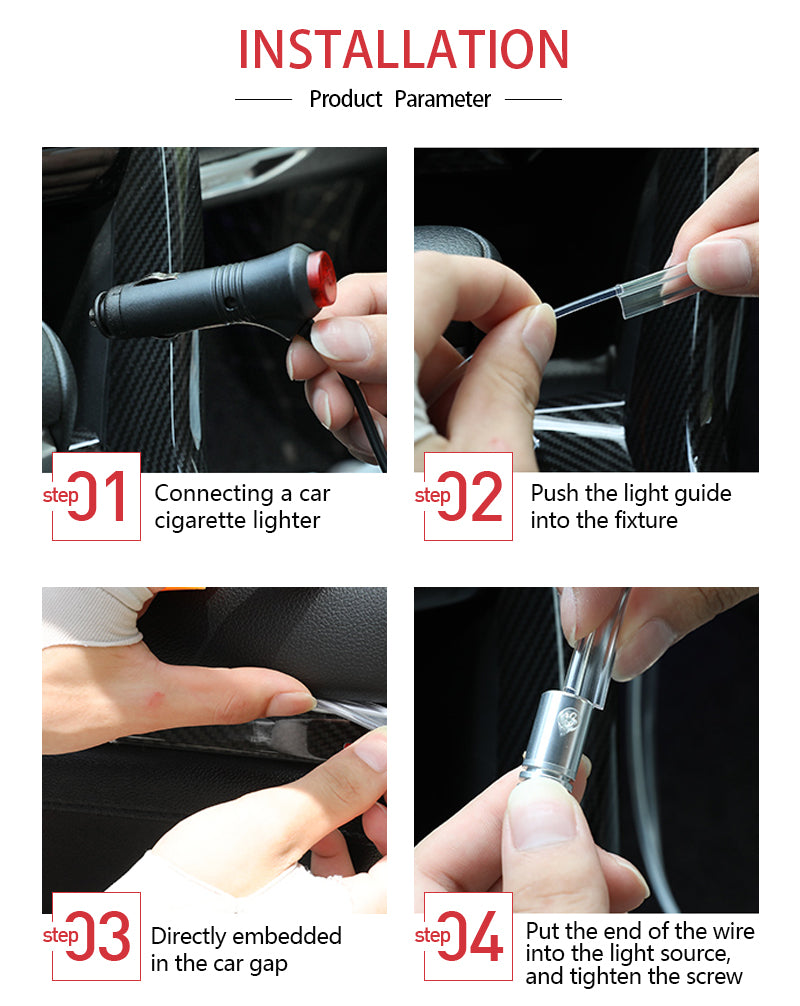 INSTALLATION

Product Parameter

step 01 Connecting a car cigarette lighter

step 02 Push the light guide into the fixture

step 03 Directly embedded in the car gap

step 04 Put the end of the wire into the light source, and tighten the screw