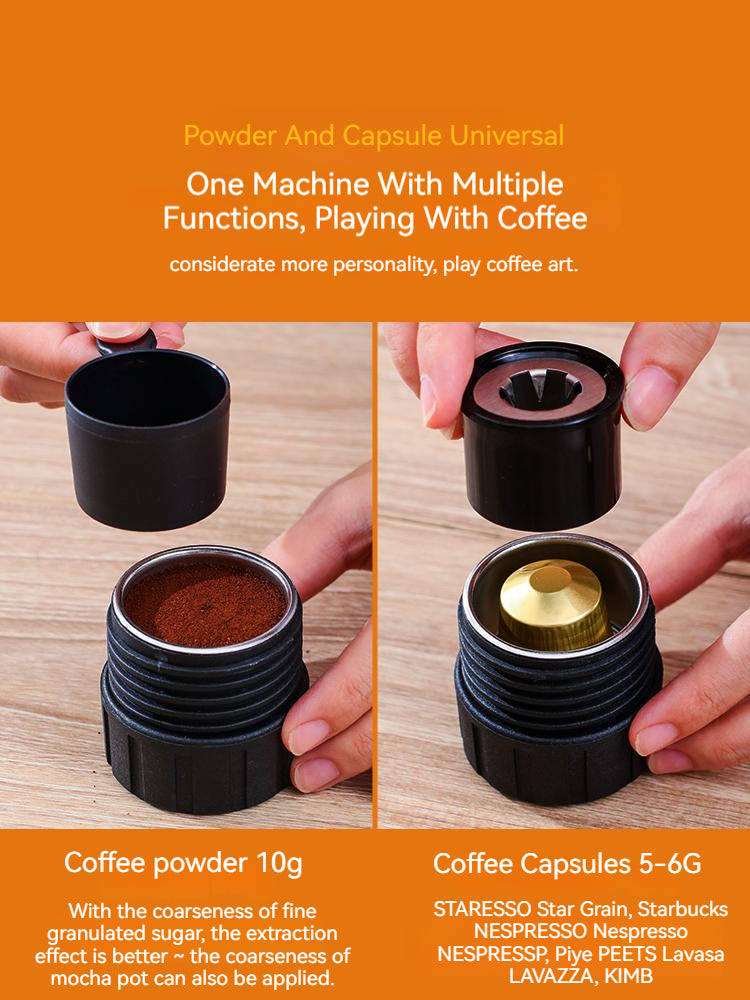 Powder And Capsule Universal

One Machine With Multiple Functions, Playing With Coffee

considerate more personality, play coffee art.

Coffee powder 10g

With the coarseness of fine granulated sugar, the extraction effect is better ~ the coarseness of mocha pot can also be applied.

Coffee Capsules 5-6G

STARESSO Star Grain, Starbucks NESPRESSO Nespresso NESPRESSP, Piye PEETS Lavasa LAVAZZA, KIMB